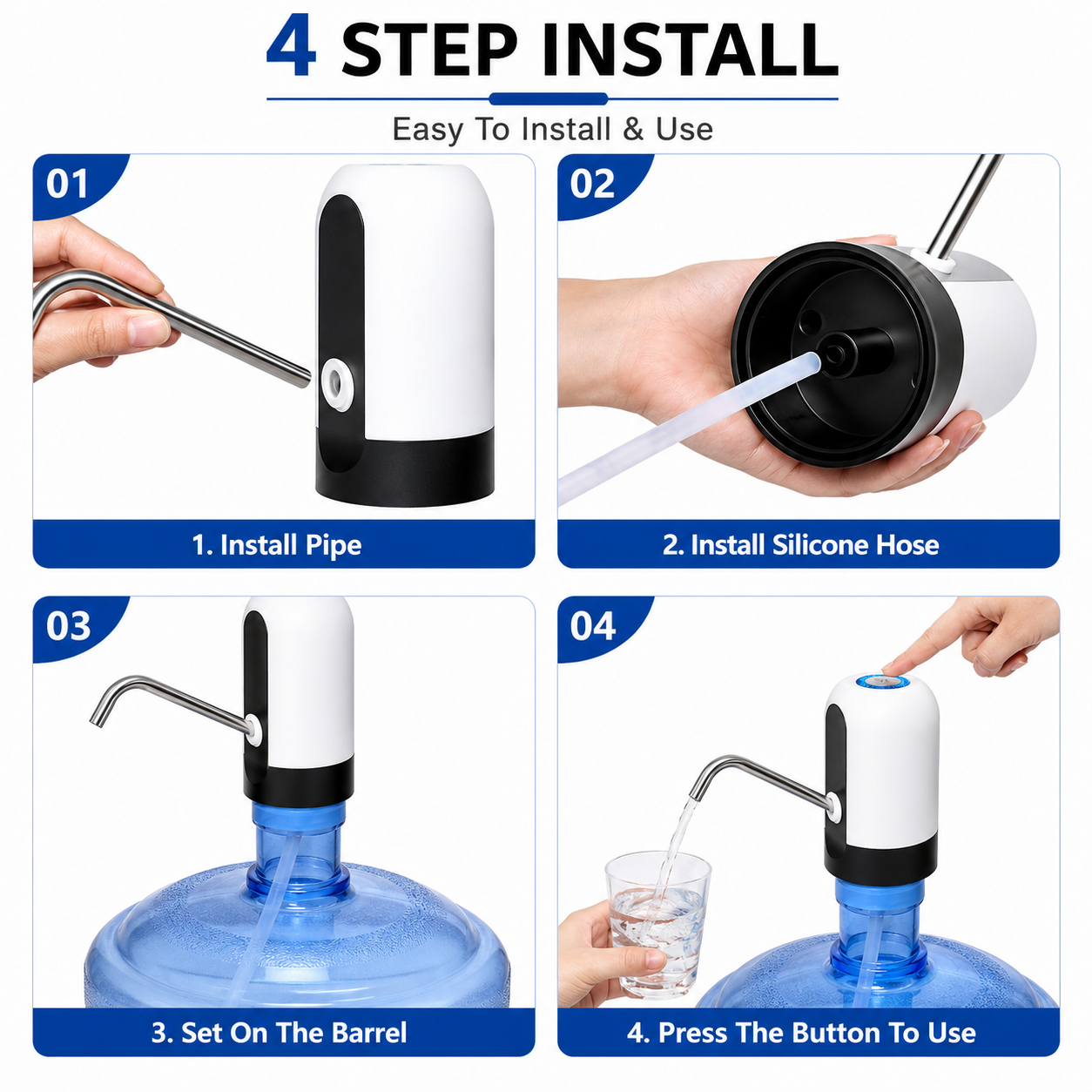 4 STEP INSTALL

Easy To Install & Use

01

1. Install Pipe

02

2. Install Silicone Hose

03

3. Set On The Barrel

04

4. Press The Button To Use