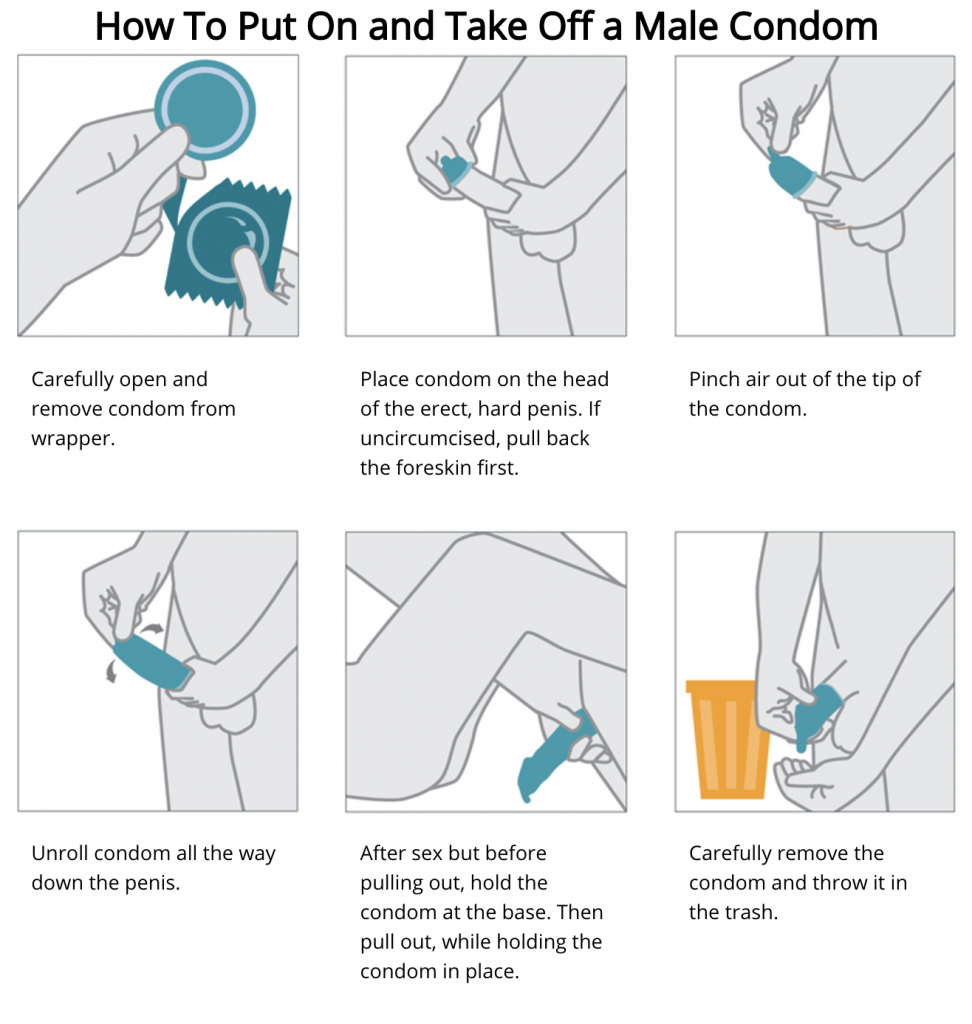 How To Put On and Take Off a Male Condom

Carefully open and remove condom from wrapper.

Place condom on the head of the erect, hard penis. If uncircumcised, pull back the foreskin first.

Pinch air out of the tip of the condom.

Unroll condom all the way down the penis.

After sex but before pulling out, hold the condom at the base. Then pull out, while holding the condom in place.

Carefully remove the condom and throw it in the trash.